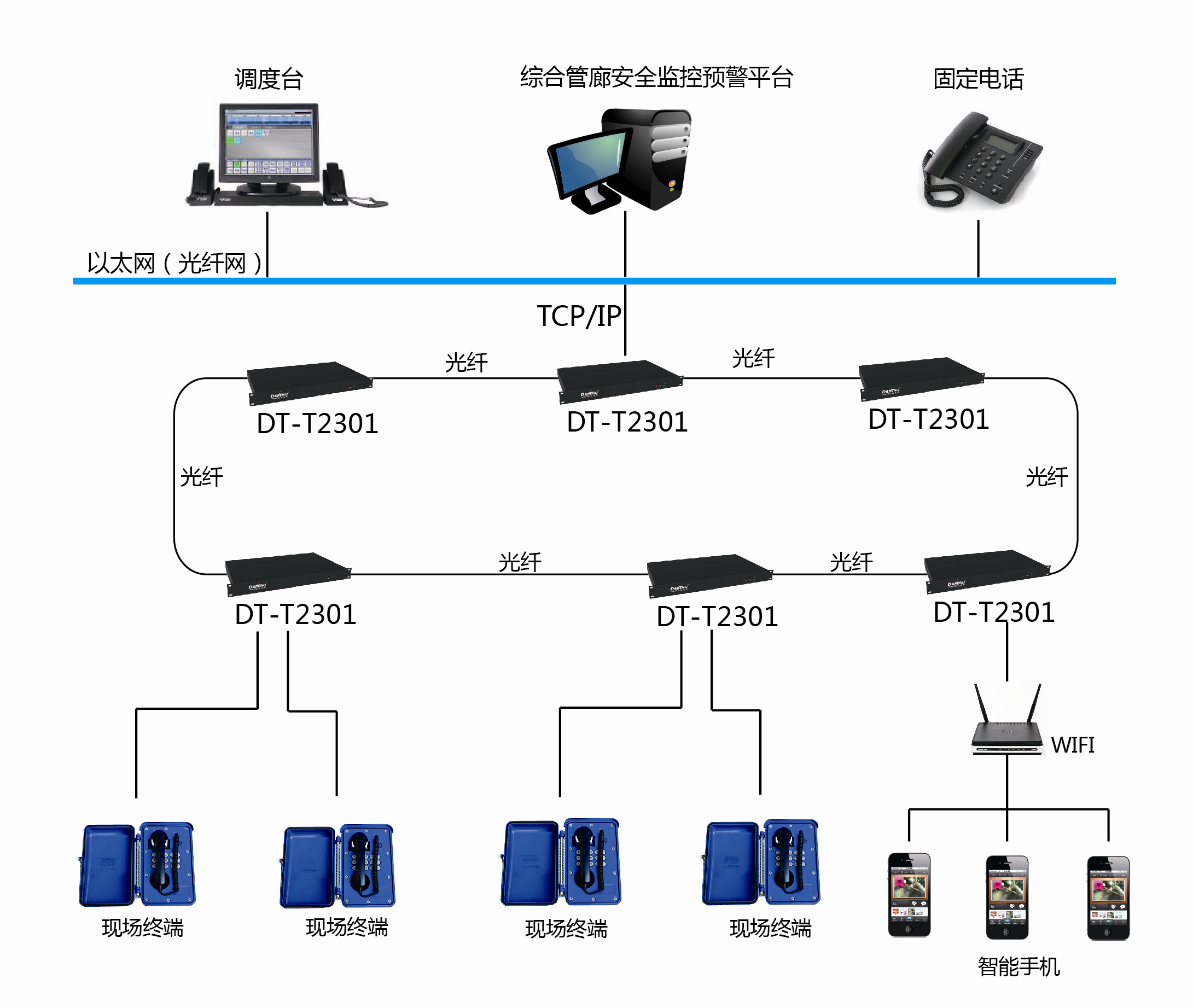 调度台

综合管廊安全监控预警平台

固定电话

以太网（光纤网）

TCP/IP

光纤

光纤

DT-T2301

DT-T2301

DT-T2301

光纤

光纤

光纤

光纤

DT-T2301

DT-T2301

DT-T2301

WIFI

现场终端

现场终端

现场终端

现场终端

智能手机